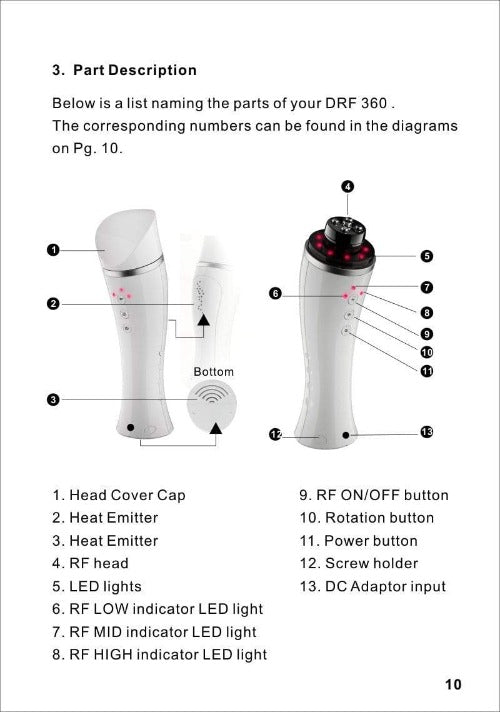 3. Part Description

Below is a list naming the parts of your DRF 360 .
The corresponding numbers can be found in the diagrams on Pg. 10.

1
2
3
Bottom
4
5
6
7
8
9
10
11
12
13

1. Head Cover Cap
2. Heat Emitter
3. Heat Emitter
4. RF head
5. LED lights
6. RF LOW indicator LED light
7. RF MID indicator LED light
8. RF HIGH indicator LED light

9. RF ON/OFF button
10. Rotation button
11. Power button
12. Screw holder
13. DC Adaptor input

10